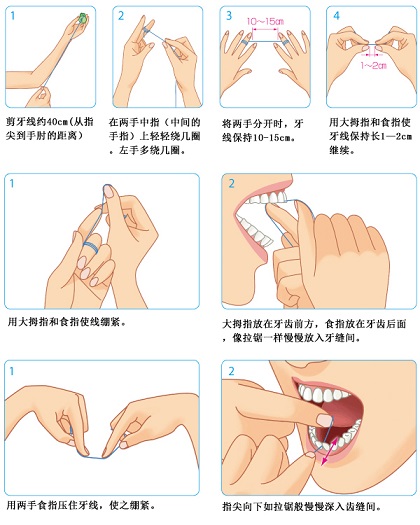 1

剪牙线约40cm(从指尖到手肘的距离)

2

在两手中指（中间的手指）上轻轻绕几圈。左手多绕几圈。

3

10～15cm

将两手分开时，牙线保持10-15cm。

4

1～2cm

用大拇指和食指使牙线保持长1—2cm继续。

1

用大拇指和食指使线绷紧。

2

大拇指放在牙齿前方，食指放在牙齿后面，像拉锯一样慢慢放入牙缝间。

1

用两手食指压住牙线，使之绷紧。

2

指尖向下如拉锯般慢慢深入齿缝间。