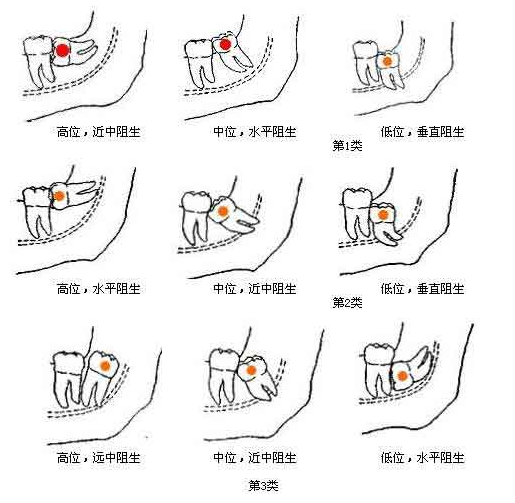 高位，近中阻生

中位，水平阻生

低位，垂直阻生

第1类

高位，水平阻生

中位，近中阻生

低位，垂直阻生

第2类

高位，远中阻生

中位，近中阻生

低位，水平阻生

第3类